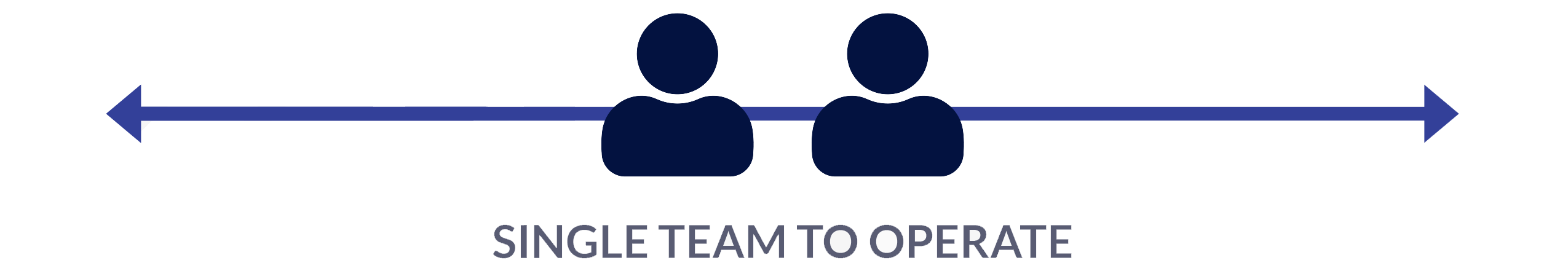 SINGLE TEAM TO OPERATE