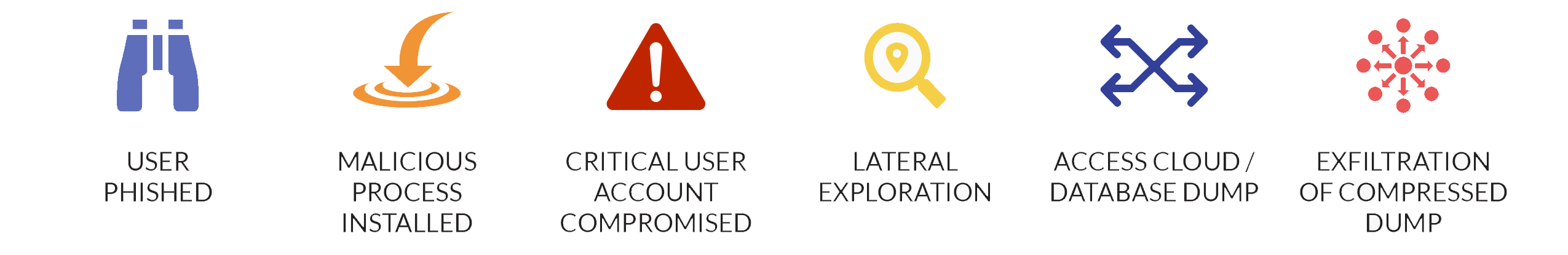 USER PHISHED

MALICIOUS PROCESS INSTALLED

CRITICAL USER ACCOUNT COMPROMISED

LATERAL EXPLORATION

ACCESS CLOUD / DATABASE DUMP

EXFILTRATION OF COMPRESSED DUMP